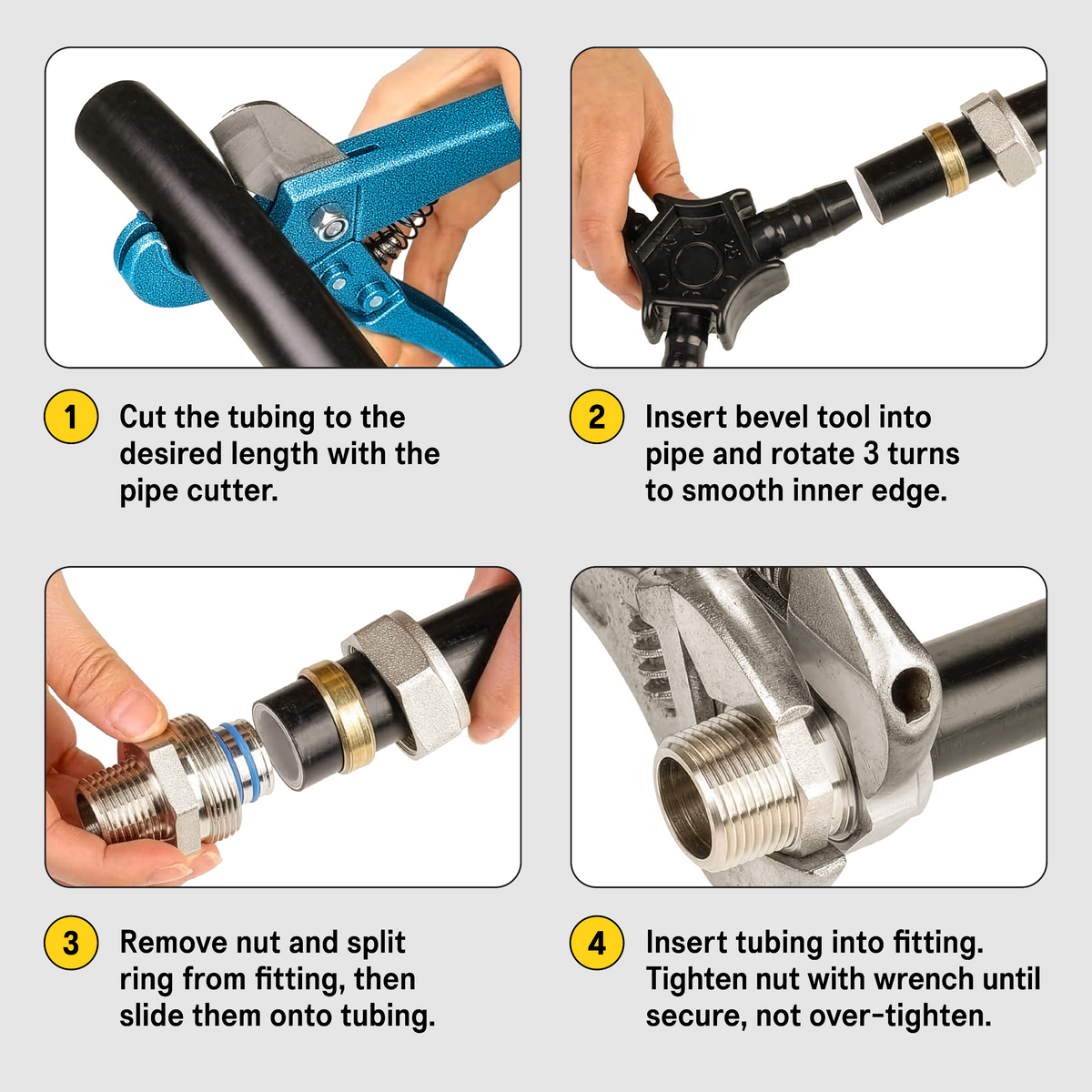 1 Cut the tubing to the desired length with the pipe cutter.

2 Insert bevel tool into pipe and rotate 3 turns to smooth inner edge.

3 Remove nut and split ring from fitting, then slide them onto tubing.

4 Insert tubing into fitting. Tighten nut with wrench until secure, not over-tighten.