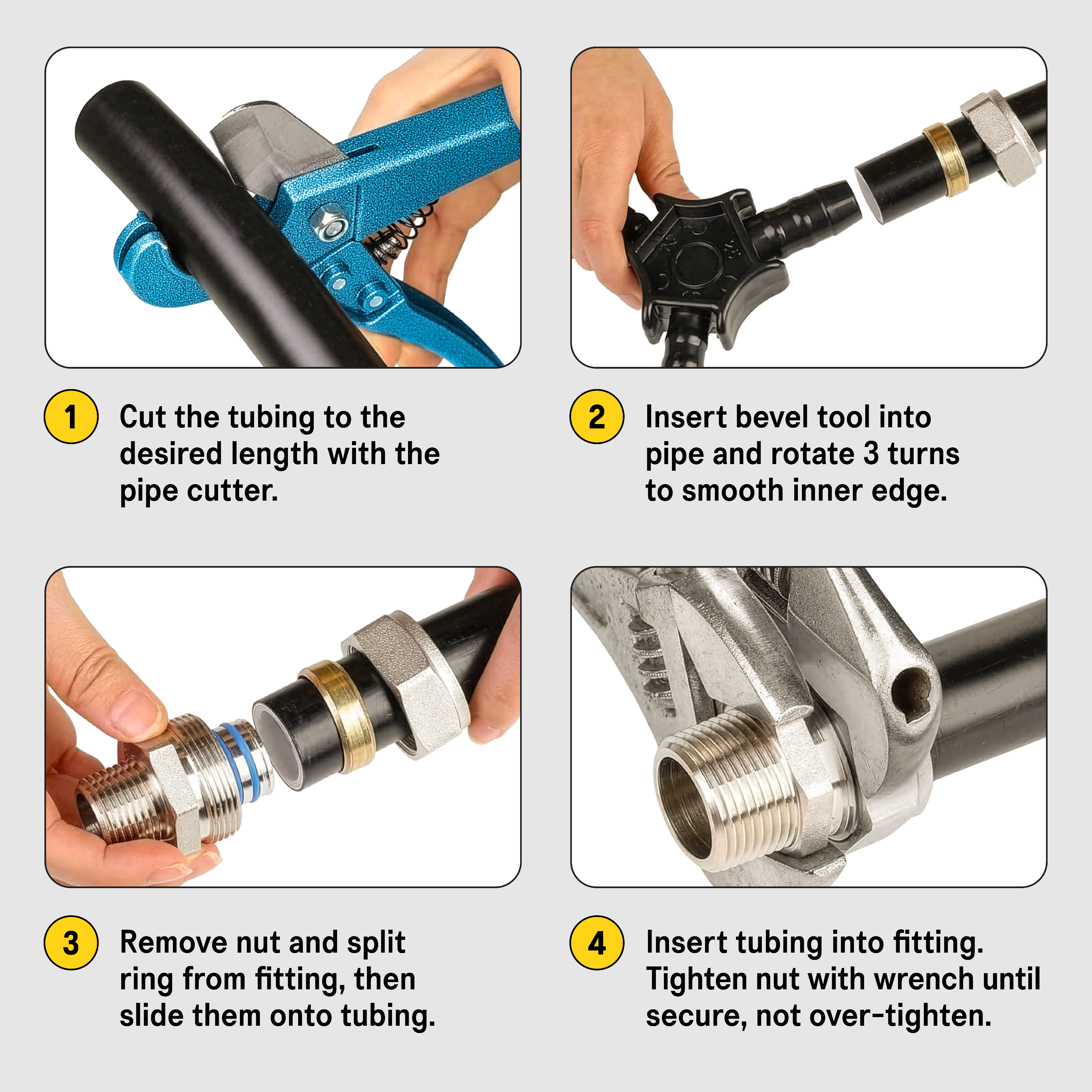 1 Cut the tubing to the desired length with the pipe cutter.

2 Insert bevel tool into pipe and rotate 3 turns to smooth inner edge.

3 Remove nut and split ring from fitting, then slide them onto tubing.

4 Insert tubing into fitting. Tighten nut with wrench until secure, not over-tighten.