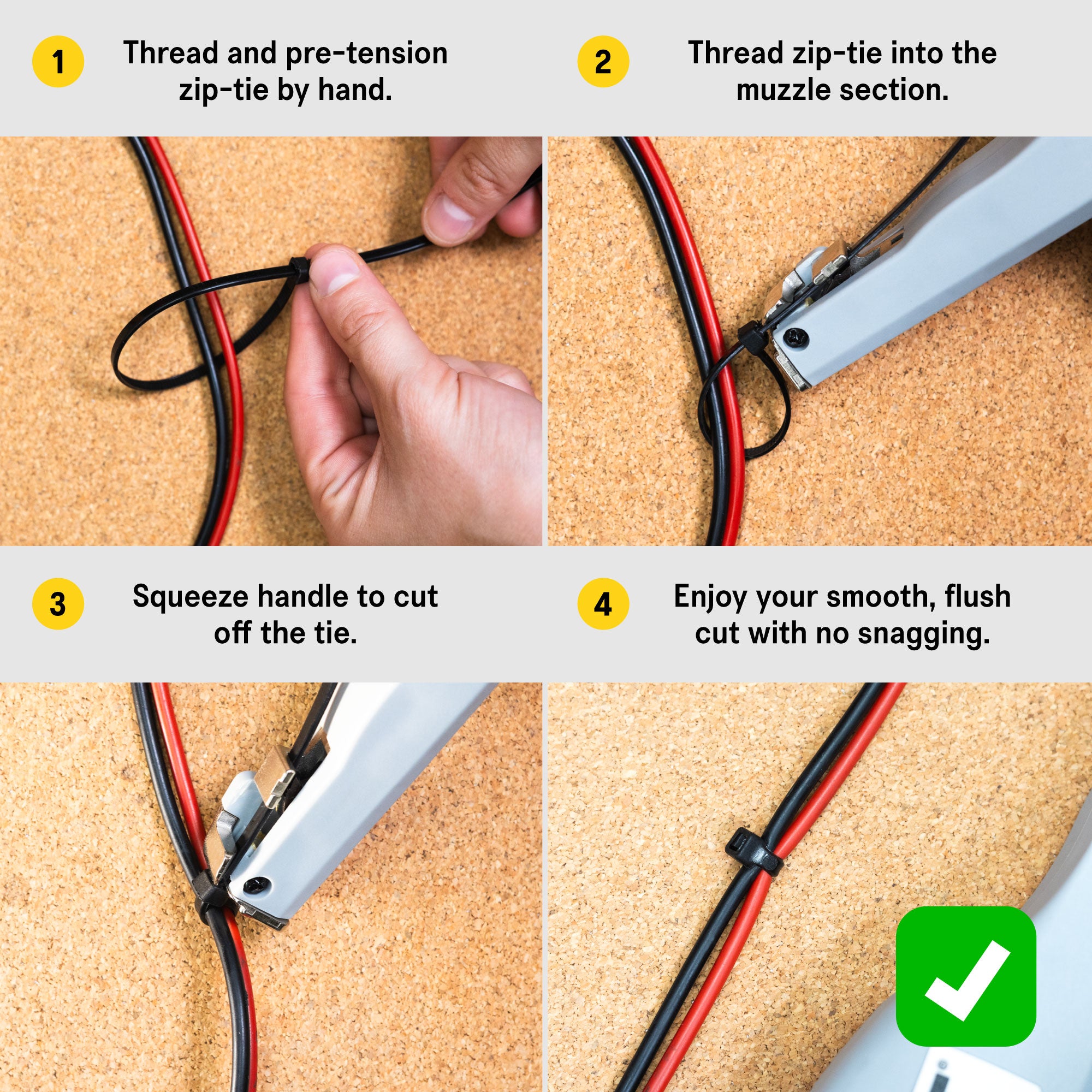 1 Thread and pre-tension zip-tie by hand.

2 Thread zip-tie into the muzzle section.

3 Squeeze handle to cut off the tie.

4 Enjoy your smooth, flush cut with no snagging.